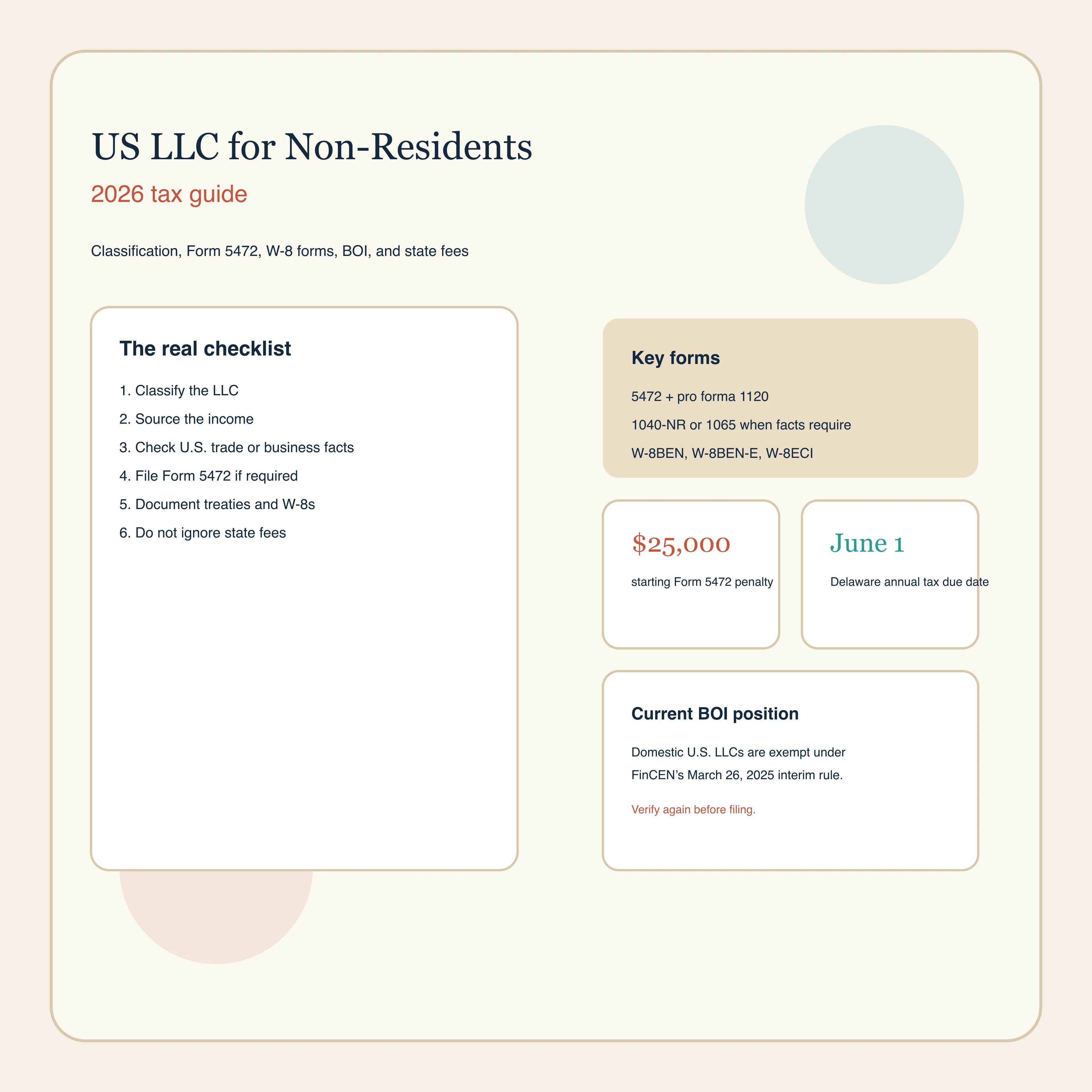 US LLC for Non-Residents

2026 tax guide

Classification, Form 5472, W-8 forms, BOI, and state fees

The real checklist

1. Classify the LLC
2. Source the income
3. Check U.S. trade or business facts
4. File Form 5472 if required
5. Document treaties and W-8s
6. Do not ignore state fees

Key forms

5472 + pro forma 1120

1040-NR or 1065 when facts require

W-8BEN, W-8BEN-E, W-8ECI

$25,000

starting Form 5472 penalty

June 1

Delaware annual tax due date

Current BOI position

Domestic U.S. LLCs are exempt under FinCEN's March 26, 2025 interim rule.

Verify again before filing.